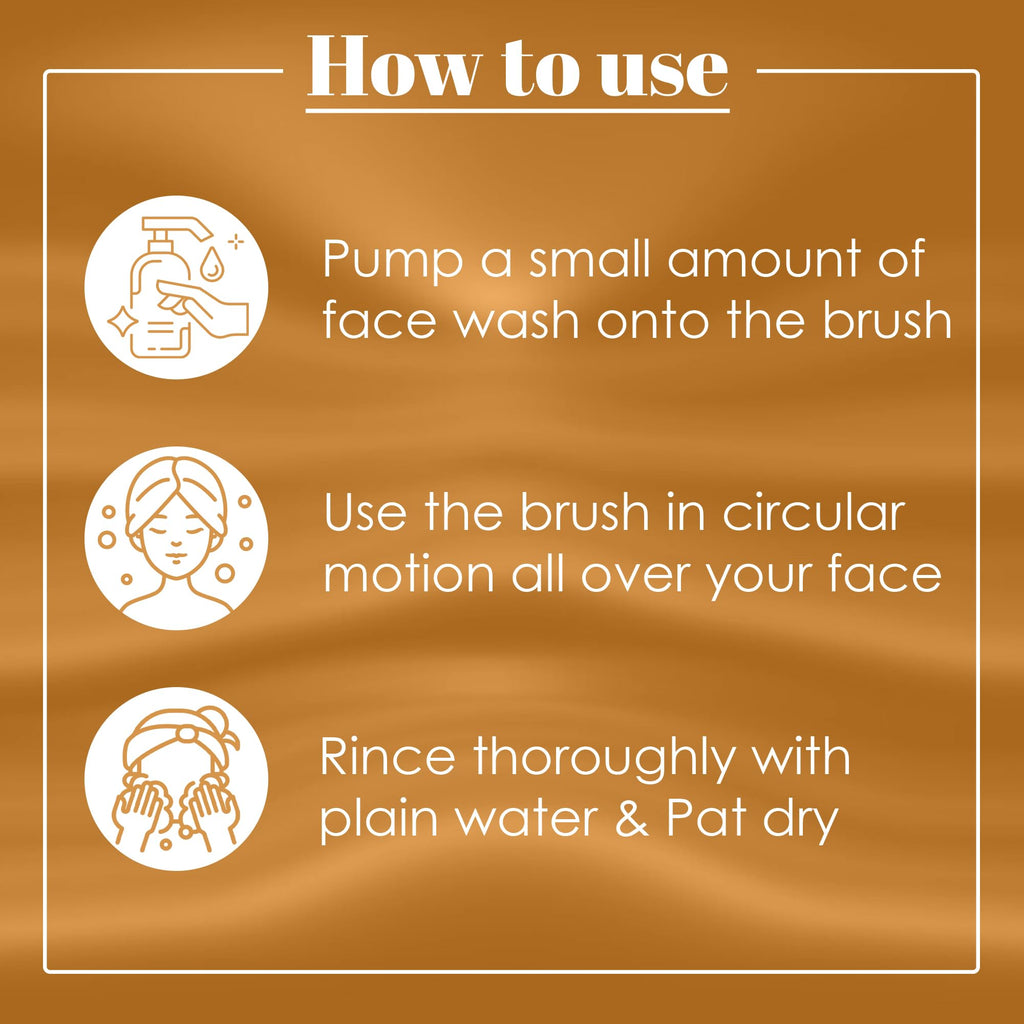 How to use

Pump a small amount of face wash onto the brush

Use the brush in circular motion all over your face

Rince thoroughly with plain water & Pat dry