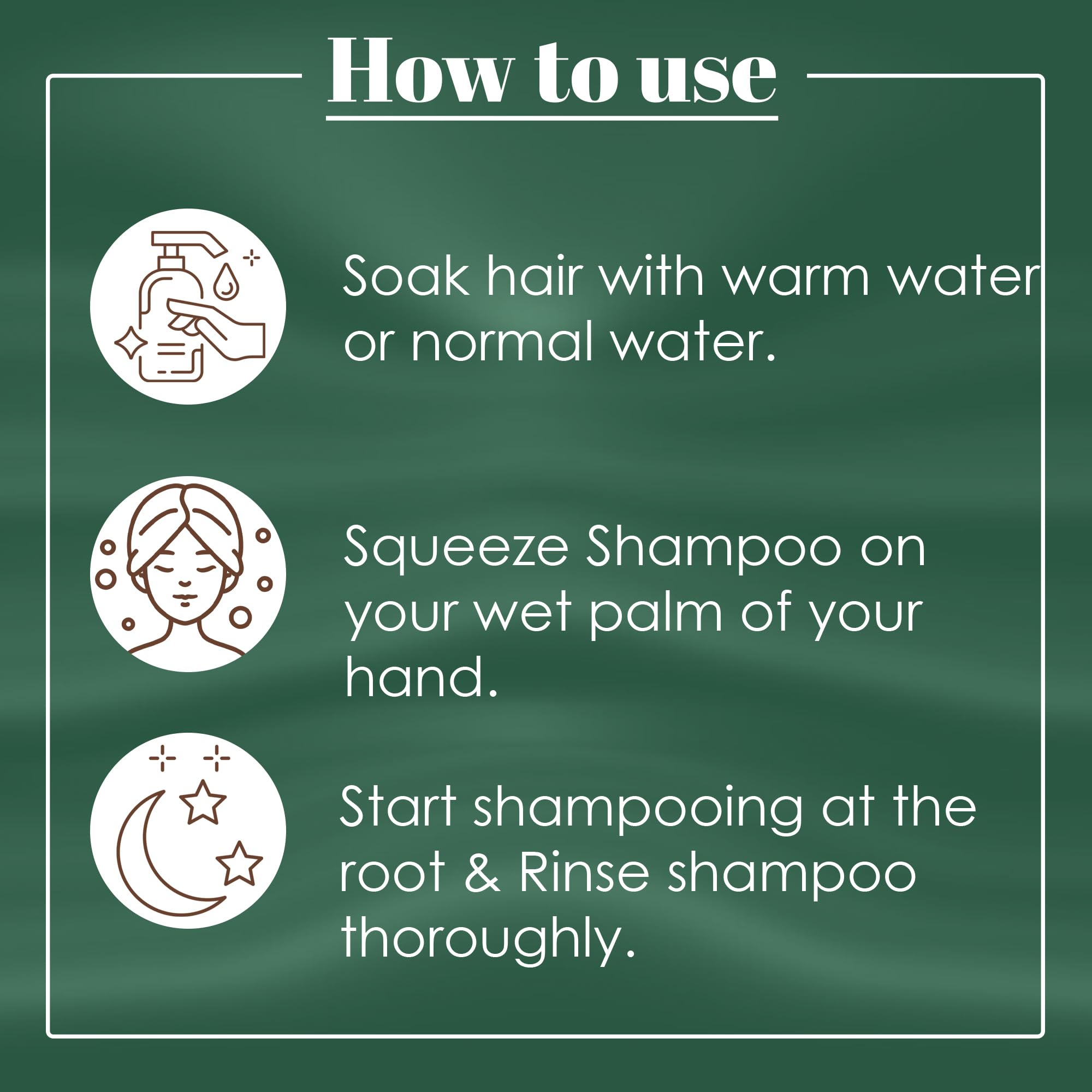 How to use

Soak hair with warm water or normal water.

Squeeze Shampoo on your wet palm of your hand.

Start shampooing at the root & Rinse shampoo thoroughly.